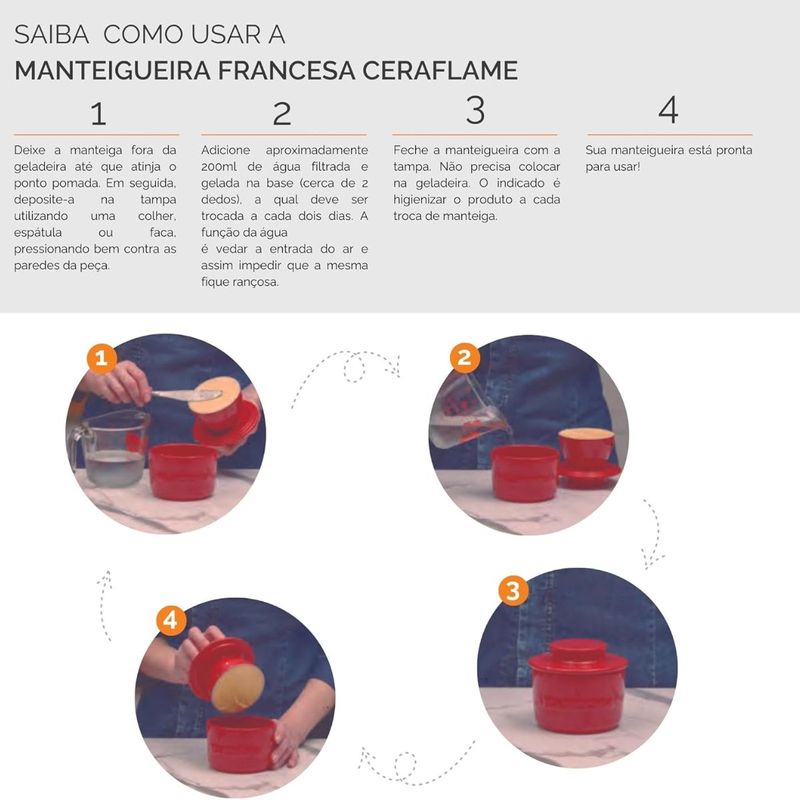 SAIBA COMO USAR A
MANTEIGUEIRA FRANCESA CERAFLAME

1

Deixe a manteiga fora da geladeira até que atinja o ponto pomada. Em seguida, deposite-a na tampa utilizando uma colher, espátula ou faca, pressionando bem contra as paredes da peça.

2

Adicione aproximadamente 200ml de água filtrada e gelada na base (cerca de 2 dedos), a qual deve ser trocada a cada dois dias. A função da água
é vedar a entrada do ar e assim impedir que a mesma fique rançosa.

3

Feche a manteigueira com a tampa. Não precisa colocar na geladeira. O indicado é higienizar o produto a cada troca de manteiga.

4

Sua manteigueira está pronta para usar!

1

2

3

4